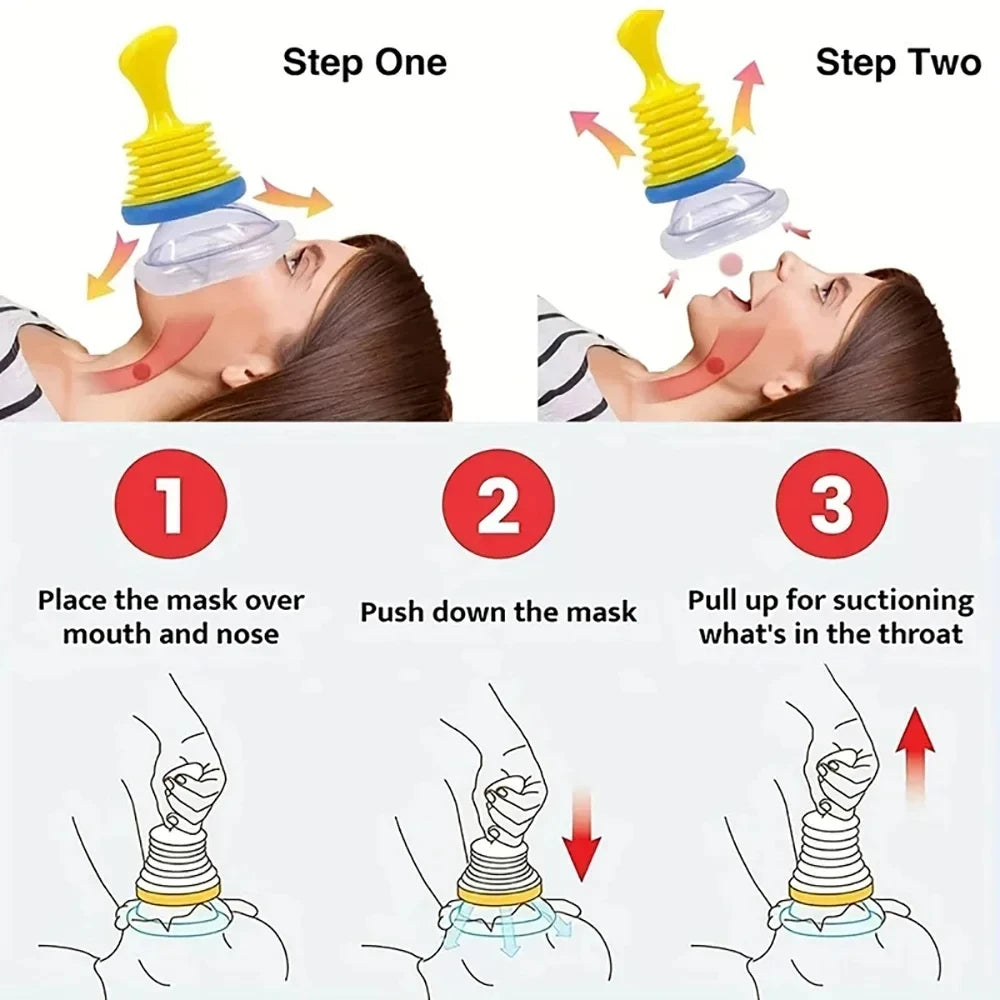 Step One

Step Two

1

Place the mask over mouth and nose

2

Push down the mask

3

Pull up for suctioning what's in the throat