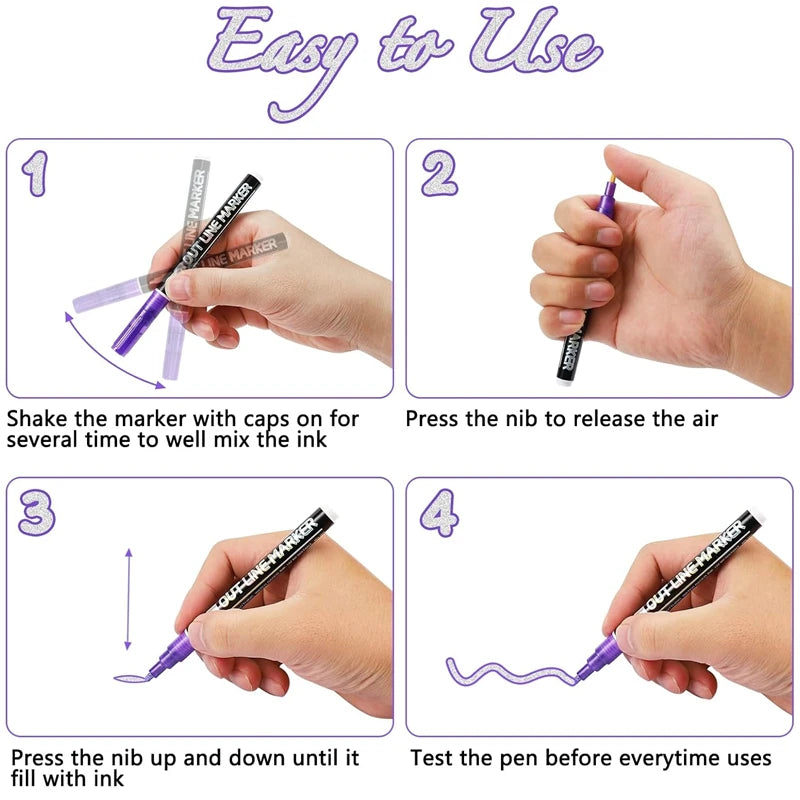 Easy to Use

1

OUT LINE MARKER

OUT LINE MARKER

Shake the marker with caps on for several time to well mix the ink

2

MARKER

Press the nib to release the air

3

OUT-LINE MARKER

Press the nib up and down until it fill with ink

4

OUT-LINE MARKER

Test the pen before everytime uses