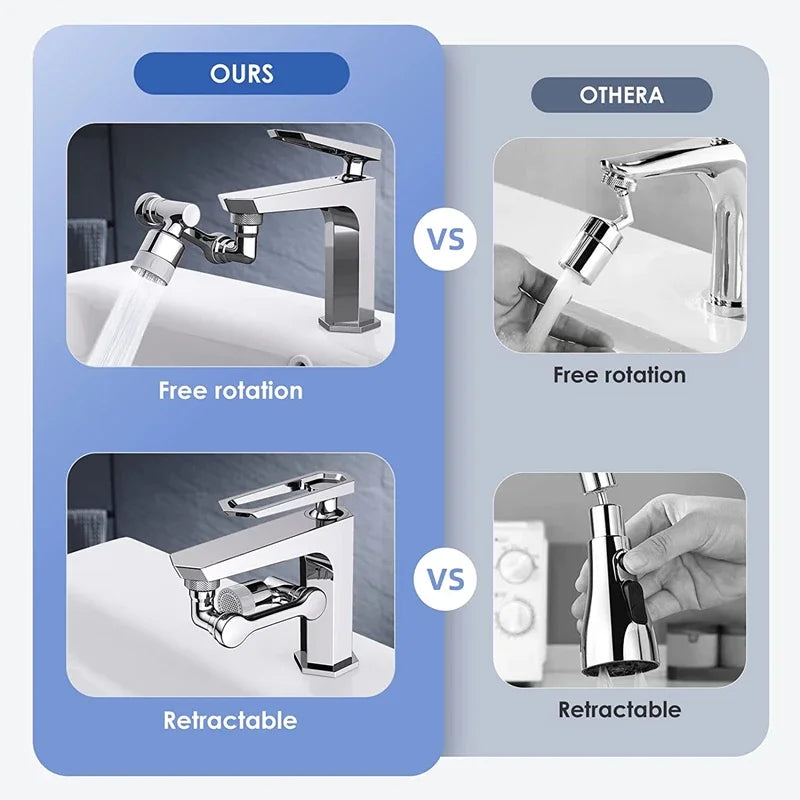 OURS

Free rotation

Retractable

VS

VS

OTHERA

Free rotation

Retractable